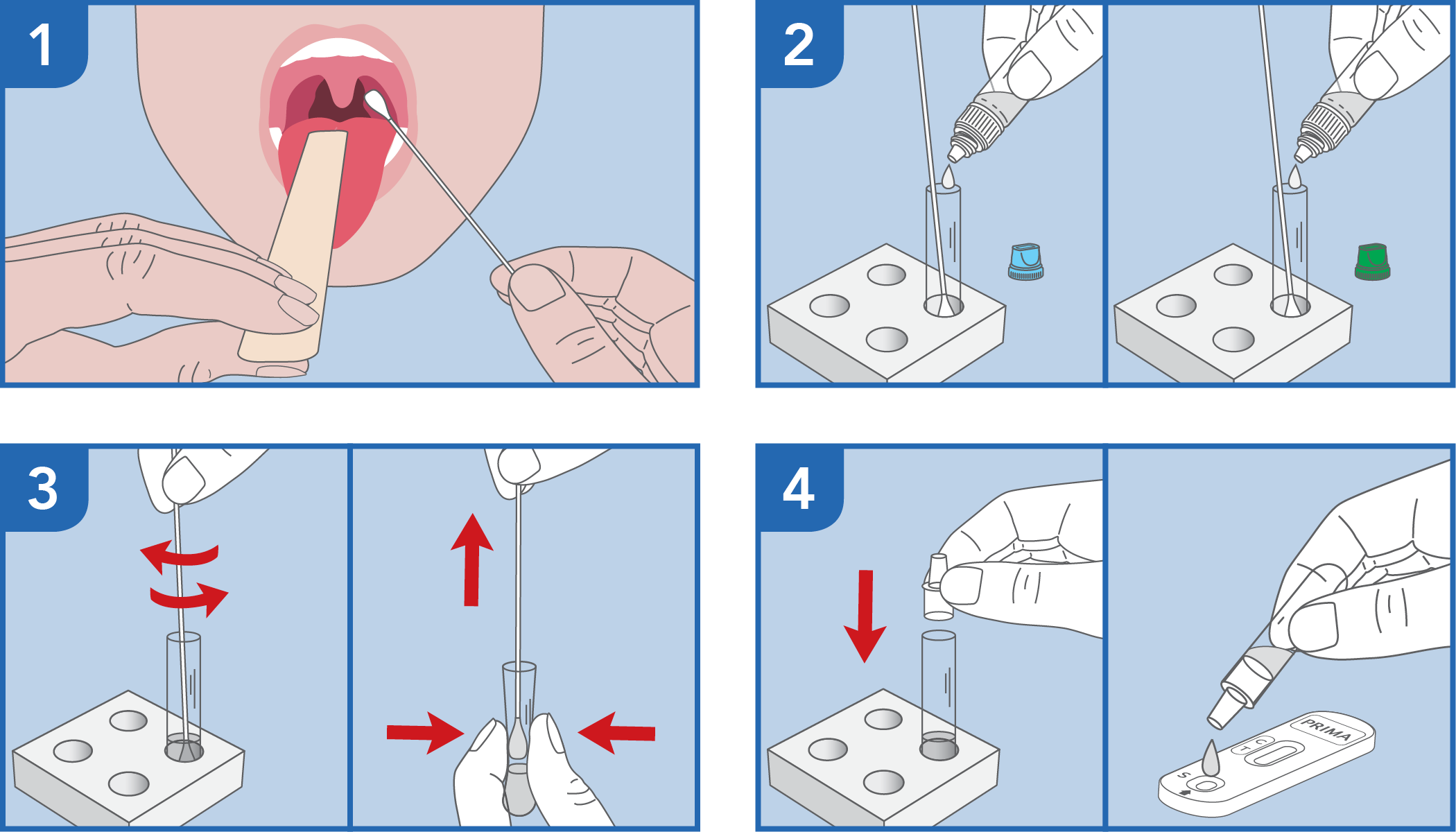 1

2

3

4

PRIMA
C
T
S